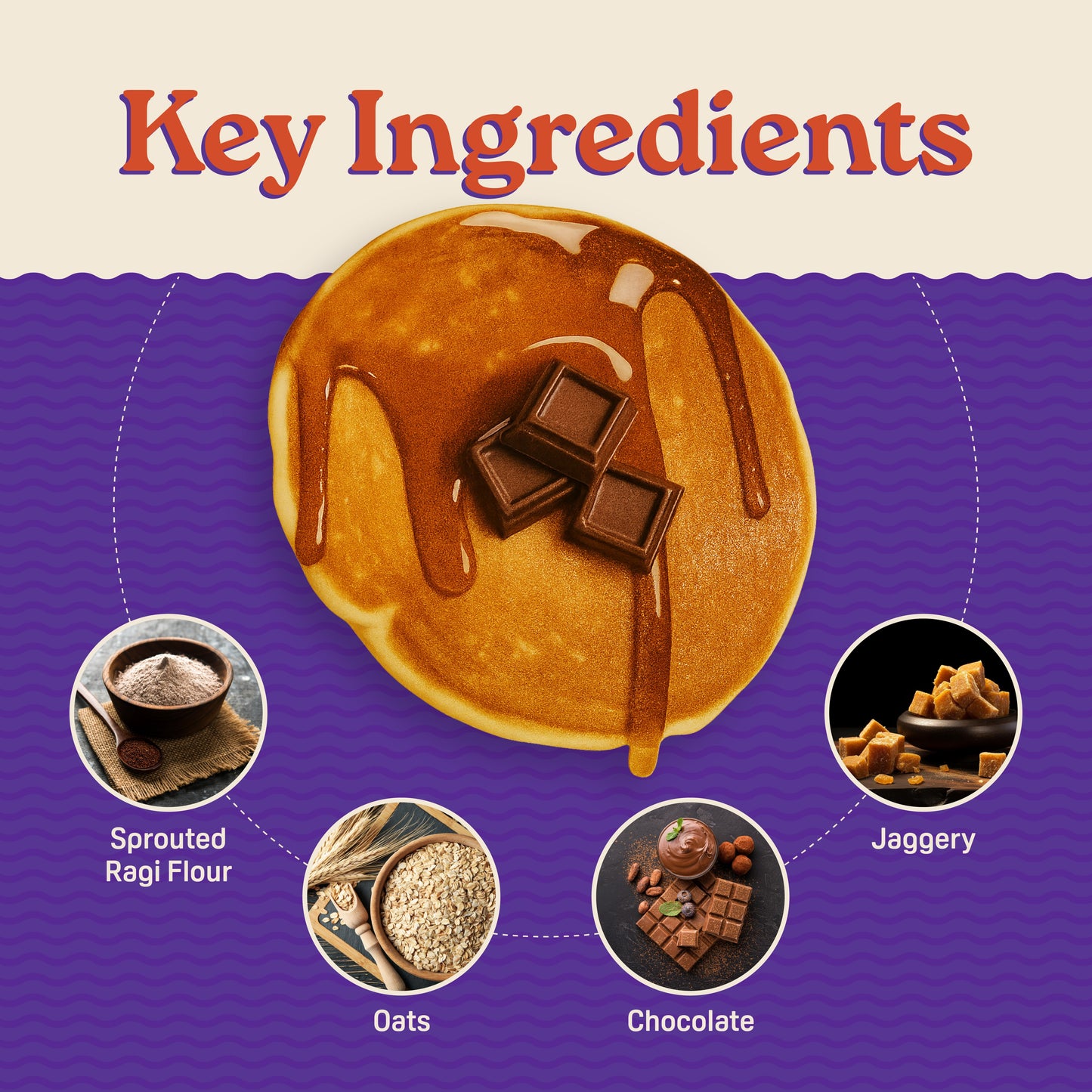 Key Ingredients

Sprouted Ragi Flour

Oats

Chocolate

Jaggery